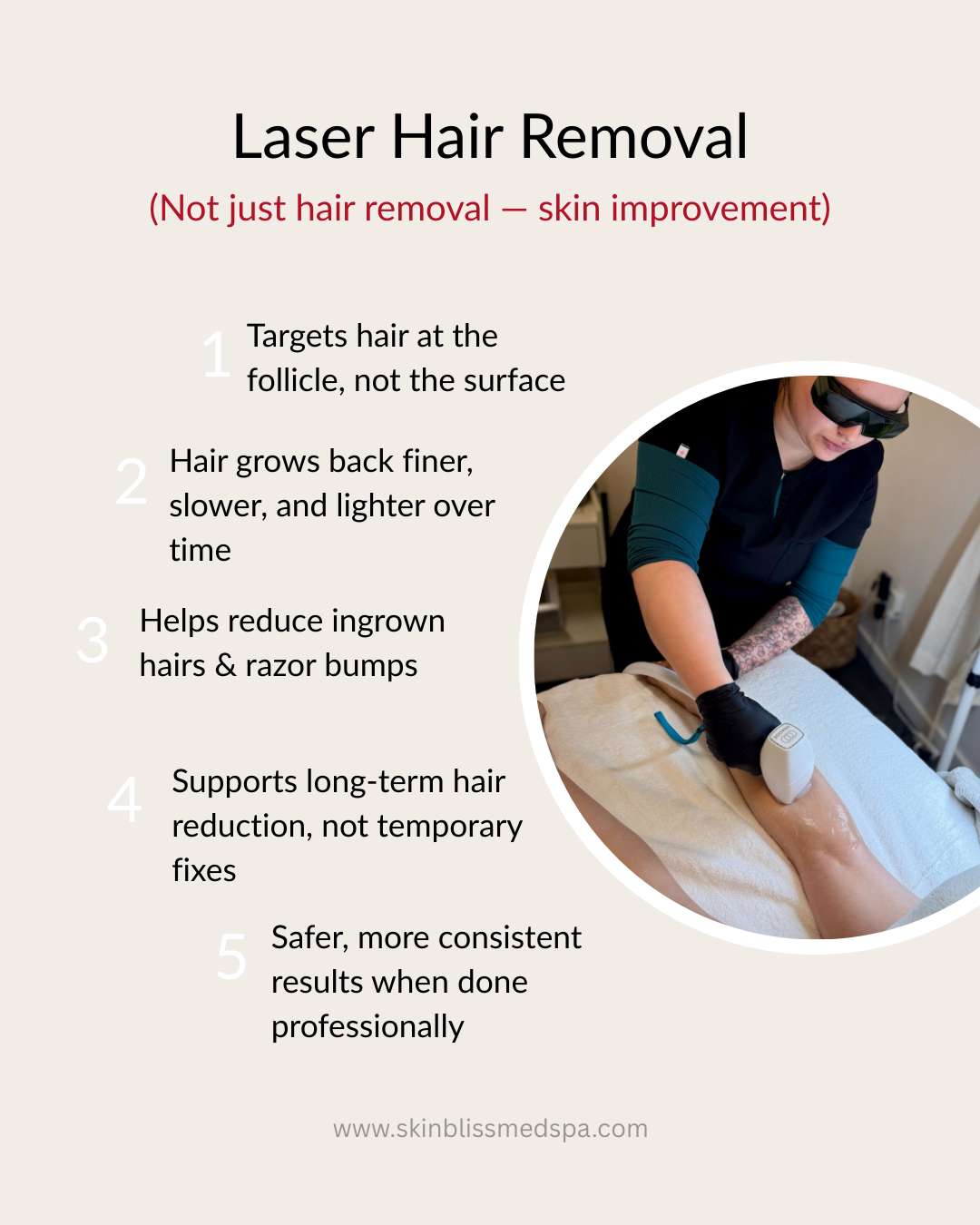 Laser Hair Removal

(Not just hair removal — skin improvement)

1 Targets hair at the follicle, not the surface

2 Hair grows back finer, slower, and lighter over time

3 Helps reduce ingrown hairs & razor bumps

4 Supports long-term hair reduction, not temporary fixes

5 Safer, more consistent results when done professionally

www.skinblissmedspa.com